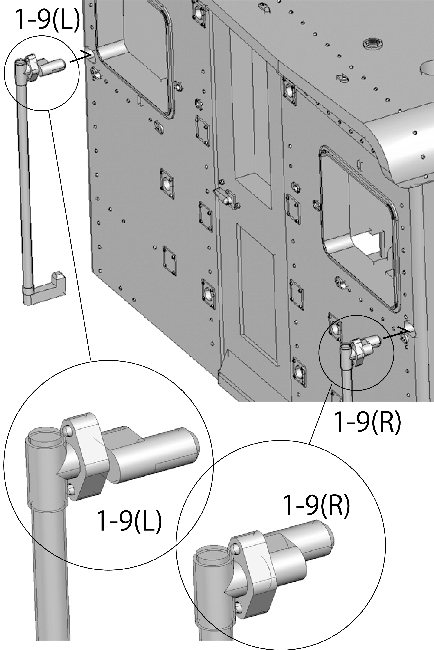 1-9(L)

1-9(R)

1-9(L)

1-9(R)